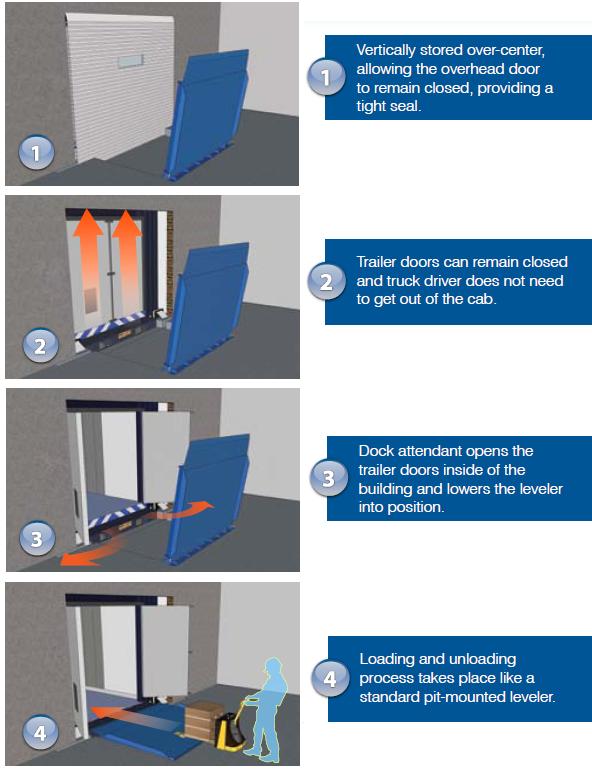 1

1 Vertically stored over-center, allowing the overhead door to remain closed, providing a tight seal.

2

2 Trailer doors can remain closed and truck driver does not need to get out of the cab.

3

3 Dock attendant opens the trailer doors inside of the building and lowers the leveler into position.

4

4 Loading and unloading process takes place like a standard pit-mounted leveler.