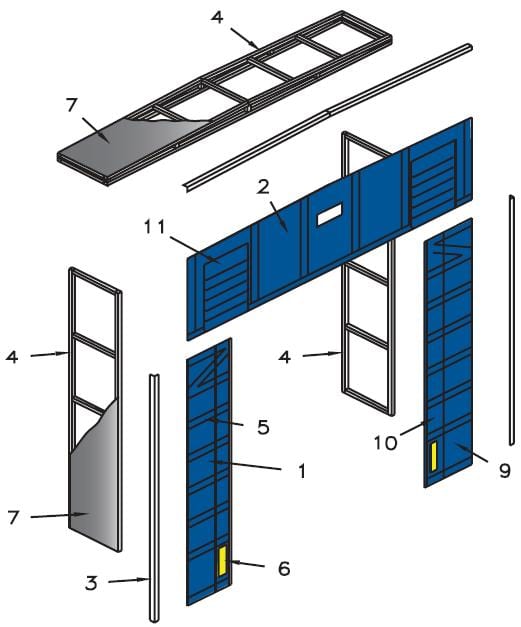 4

7

2

11

4

4

5

10

1

9

7

6

3