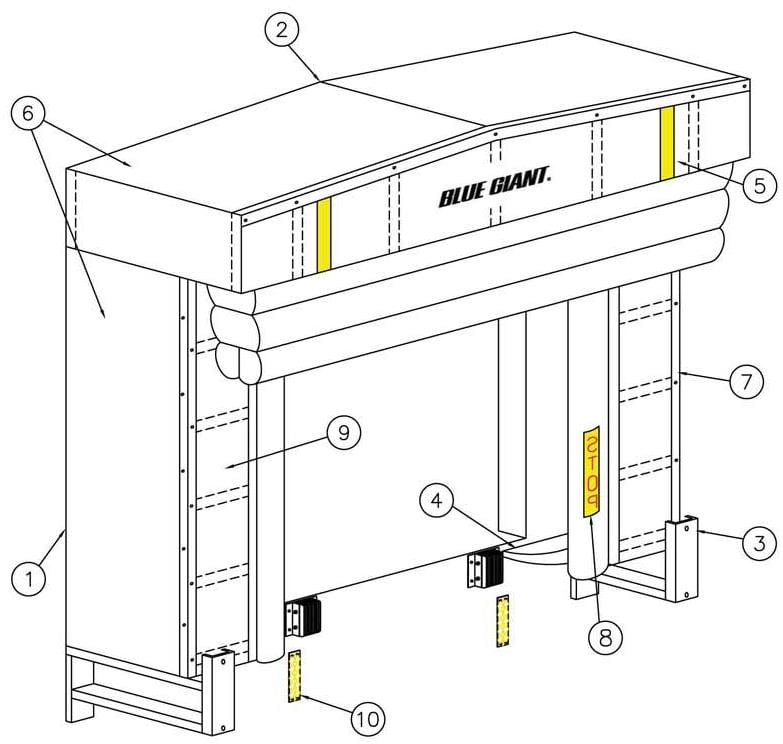 2
6
BLUE GIANT.
5
7
9
STOP
4
3
1
8
10